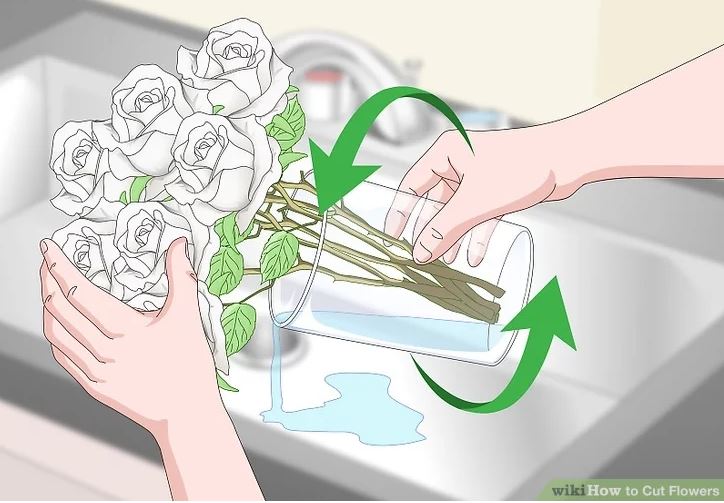 wikiHow to Cut Flowers